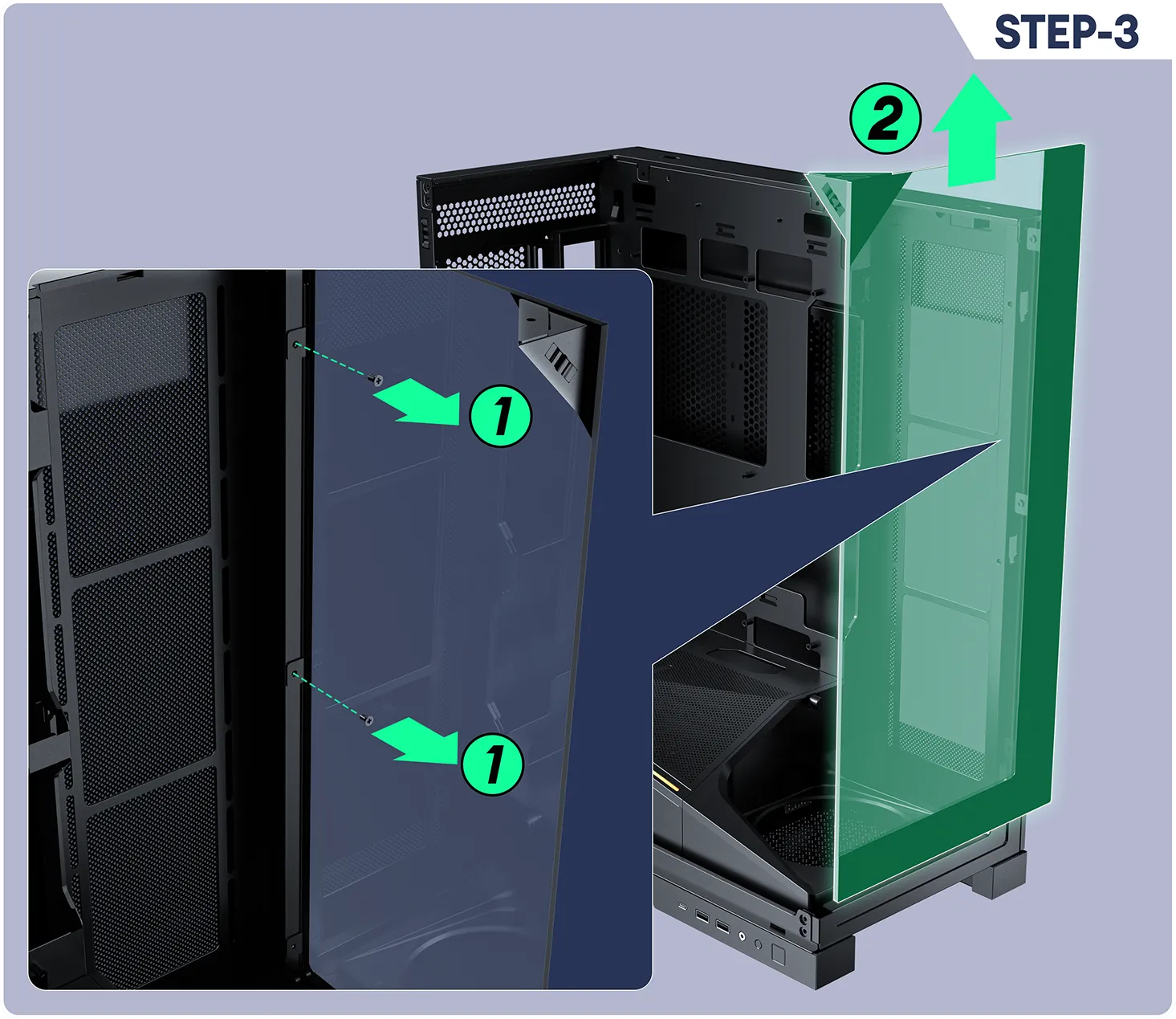 STEP-3

2

1

1