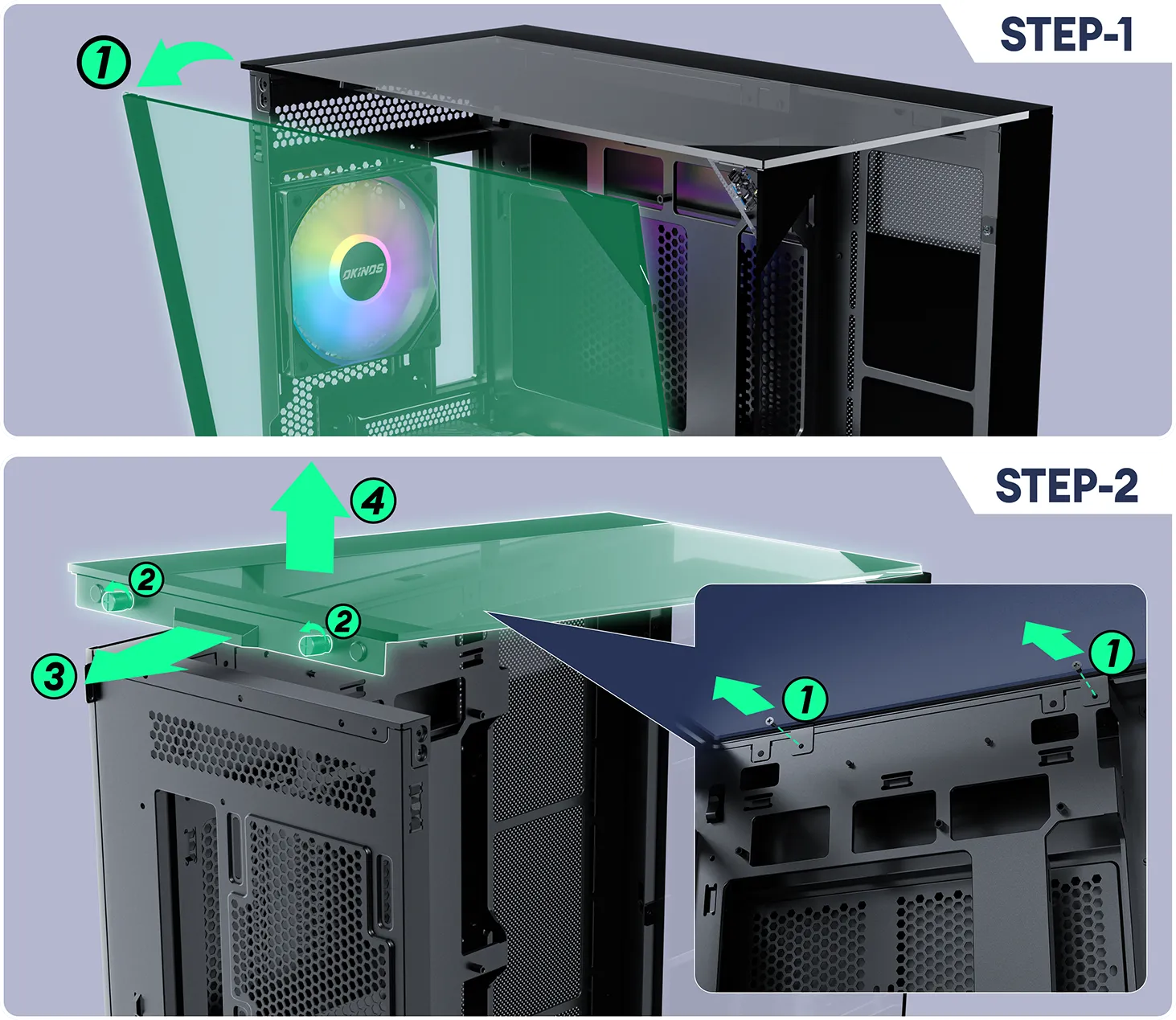 STEP-1

1

OKINOS

STEP-2

4

2

2

3

1

1